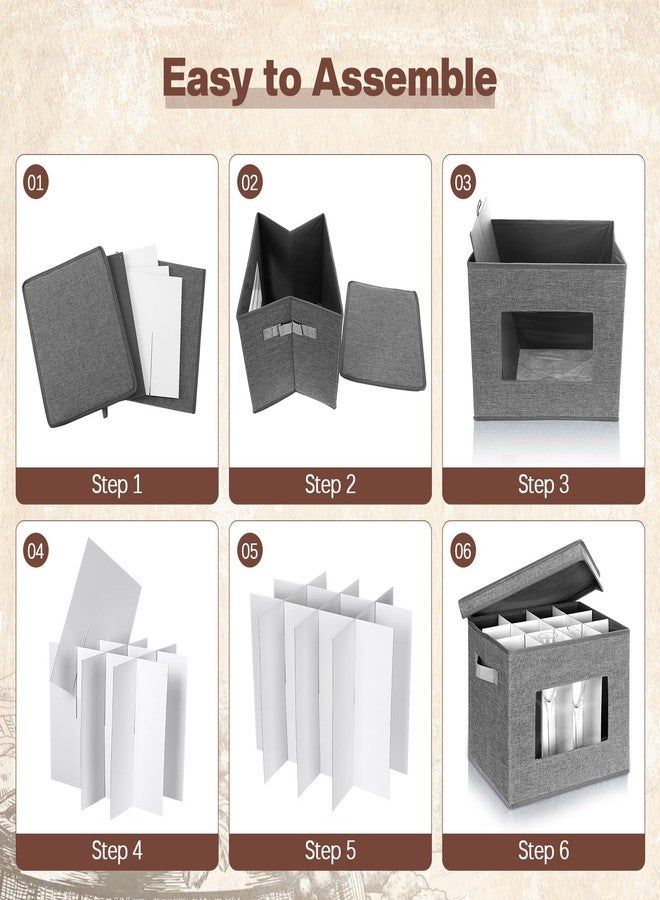 Easy to Assemble

01

Step 1

02

Step 2

03

Step 3

04

Step 4

05

Step 5

06

Step 6